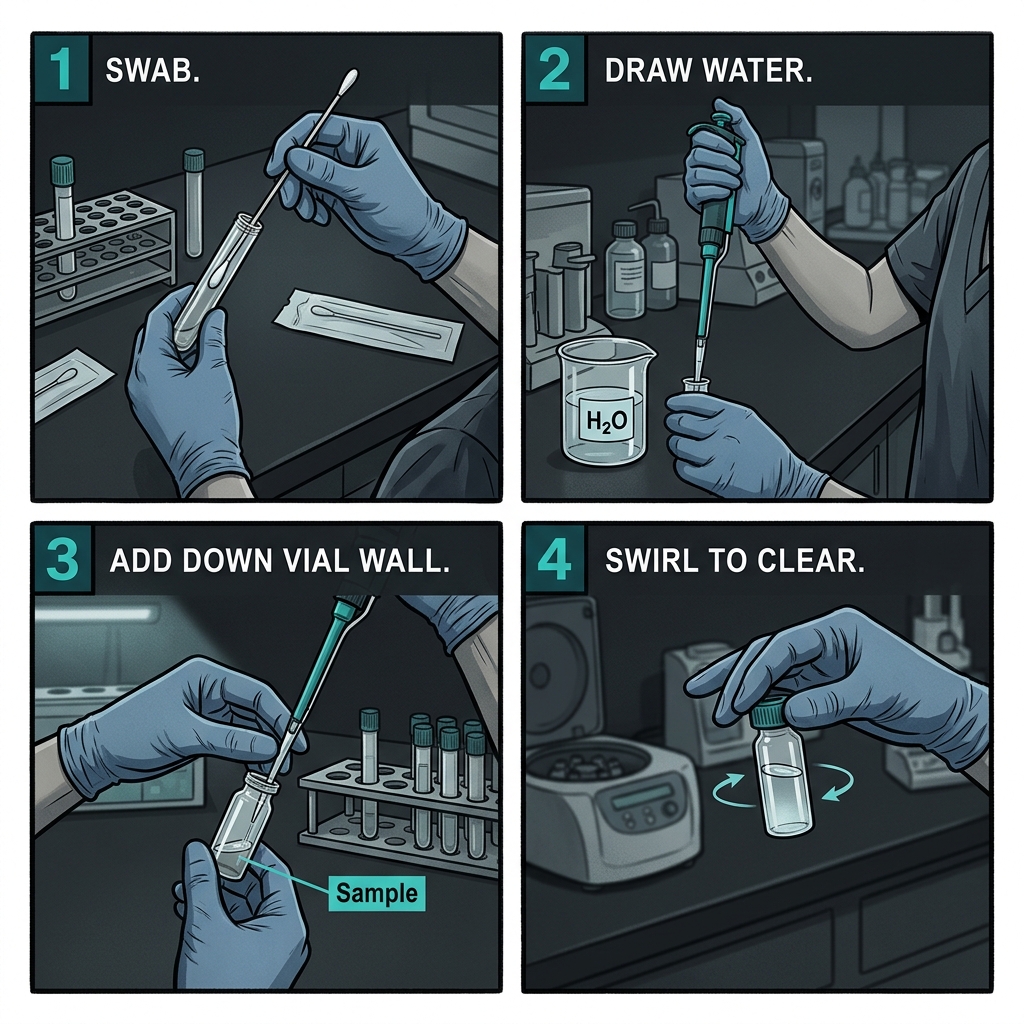 1 SWAB.

2 DRAW WATER.

$H_2O$

3 ADD DOWN VIAL WALL.

Sample

4 SWIRL TO CLEAR.